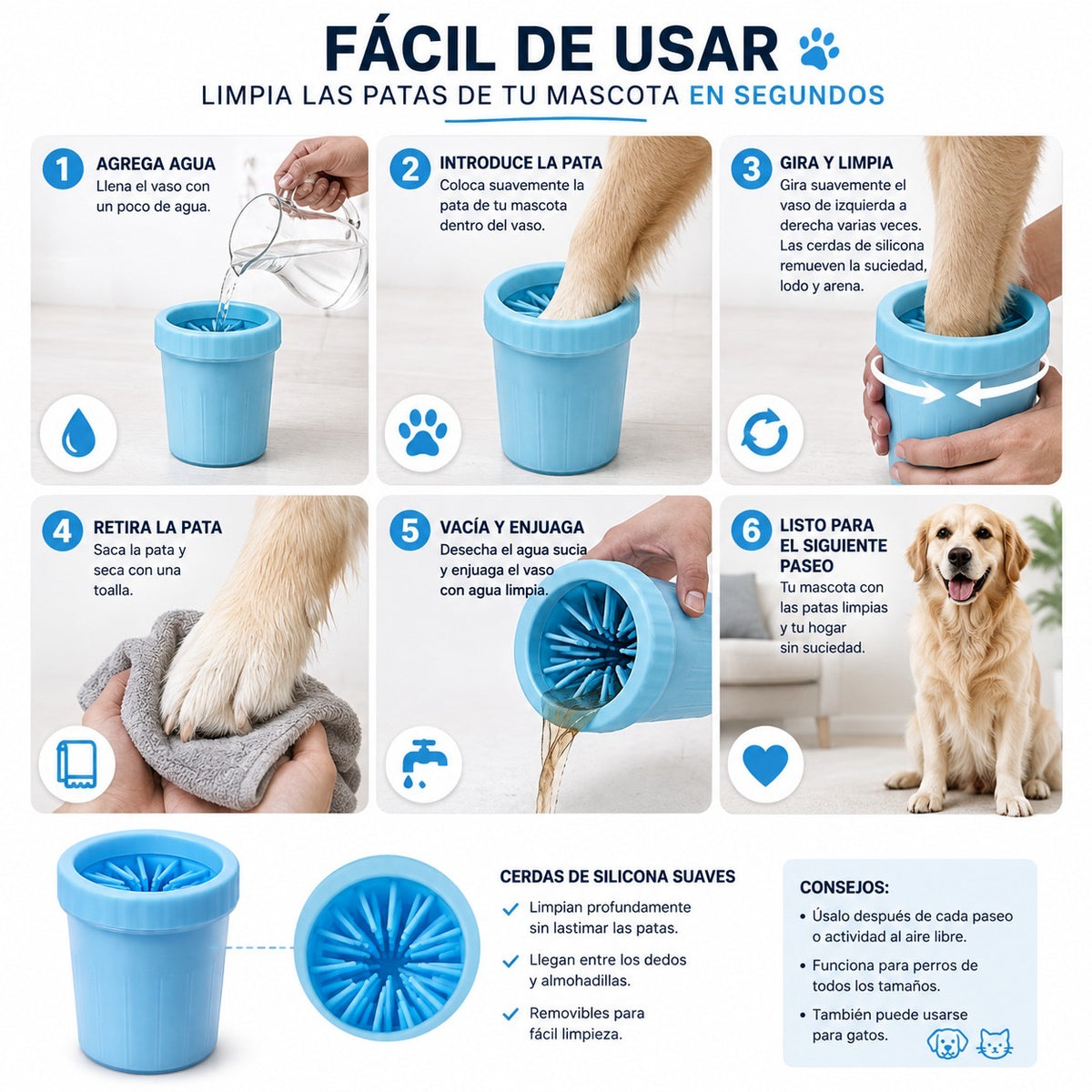 FÁCIL DE USAR

LIMPIA LAS PATAS DE TU MASCOTA EN SEGUNDOS

1 AGREGA AGUA
Llena el vaso con un poco de agua.

2 INTRODUCE LA PATA
Coloca suavemente la pata de tu mascota dentro del vaso.

3 GIRA Y LIMPIA
Gira suavemente el vaso de izquierda a derecha varias veces. Las cerdas de silicona remueven la suciedad, lodo y arena.

4 RETIRA LA PATA
Saca la pata y seca con una toalla.

5 VACÍA Y ENJUAGA
Desecha el agua sucia y enjuaga el vaso con agua limpia.

6 LISTO PARA EL SIGUIENTE PASEO
Tu mascota con las patas limpias y tu hogar sin suciedad.

CERDAS DE SILICONA SUAVES
✓ Limpian profundamente sin lastimar las patas.
✓ Llegan entre los dedos y almohadillas.
✓ Removibles para fácil limpieza.

CONSEJOS:
• Úsalo después de cada paseo o actividad al aire libre.
• Funciona para perros de todos los tamaños.
• También puede usarse para gatos.